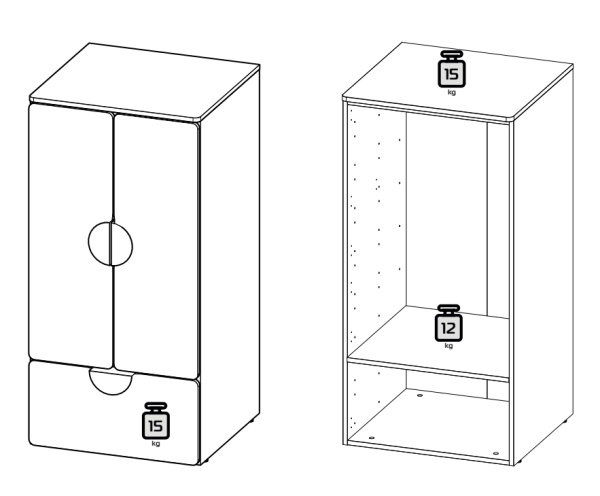 15
kg

15
kg

12
kg