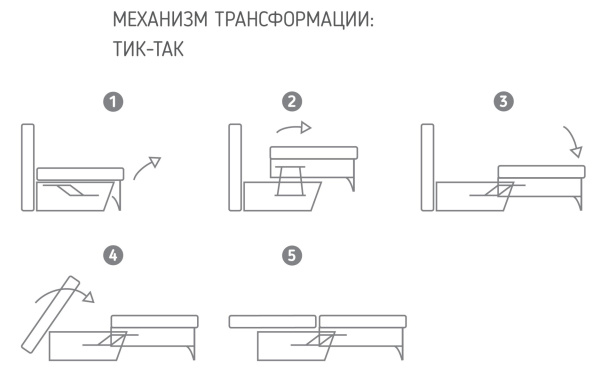 МЕХАНИЗМ ТРАНСФОРМАЦИИ:
ТИК-ТАК

1

2

3

4

5