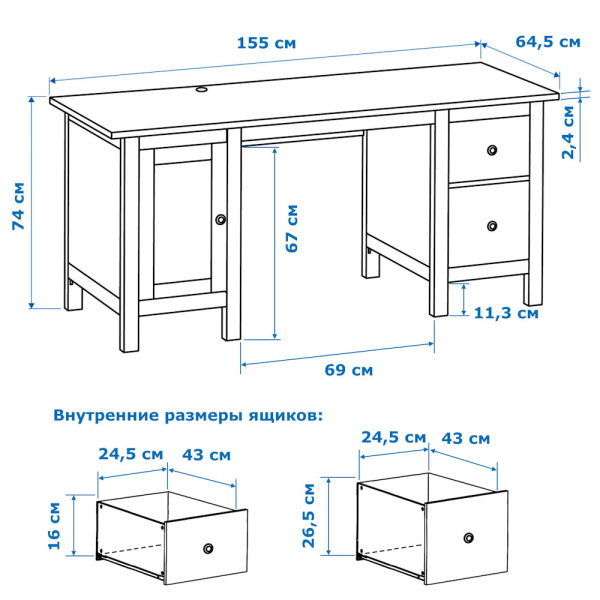 155 см
64,5 см
2,4 см
74 см
67 см
11,3 см
69 см

Внутренние размеры ящиков:

24,5 см
43 см
16 см

24,5 см
43 см
26,5 см