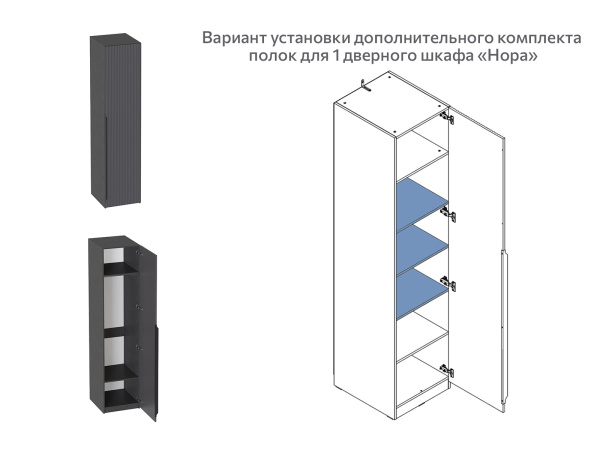 Вариант установки дополнительного комплекта полок для 1 дверного шкафа «Нора»