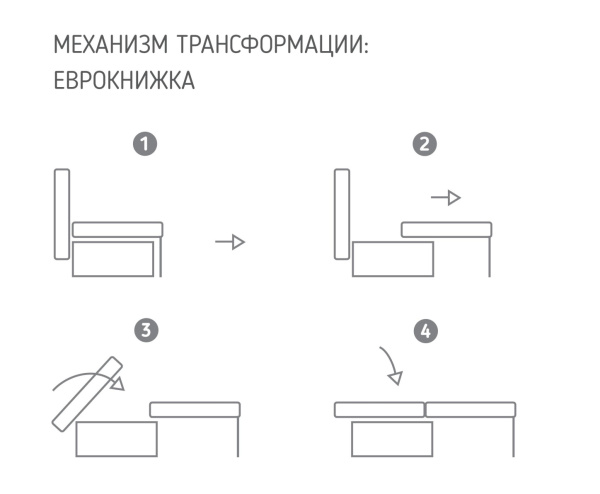 МЕХАНИЗМ ТРАНСФОРМАЦИИ:
ЕВРОКНИЖКА

1

2

3

4