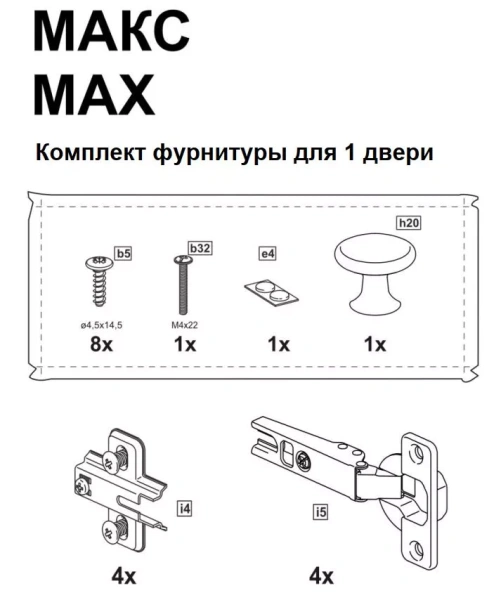 МАКС
MAX

Комплект фурнитуры для 1 двери

b5
ø4,5x14,5
8x

b32
M4x22
1x

e4
1x

h20
1x

i4
4x

i5
4x