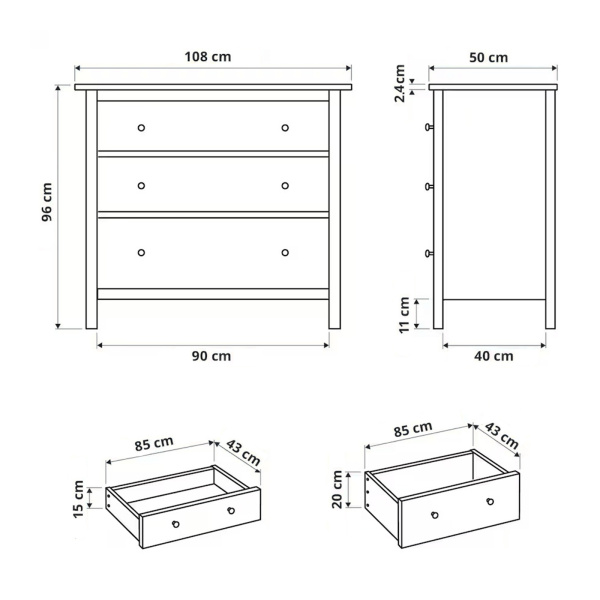 108 cm
96 cm
90 cm
50 cm
2.4cm
11 cm
40 cm
85 cm
43 cm
15 cm
85 cm
43 cm
20 cm