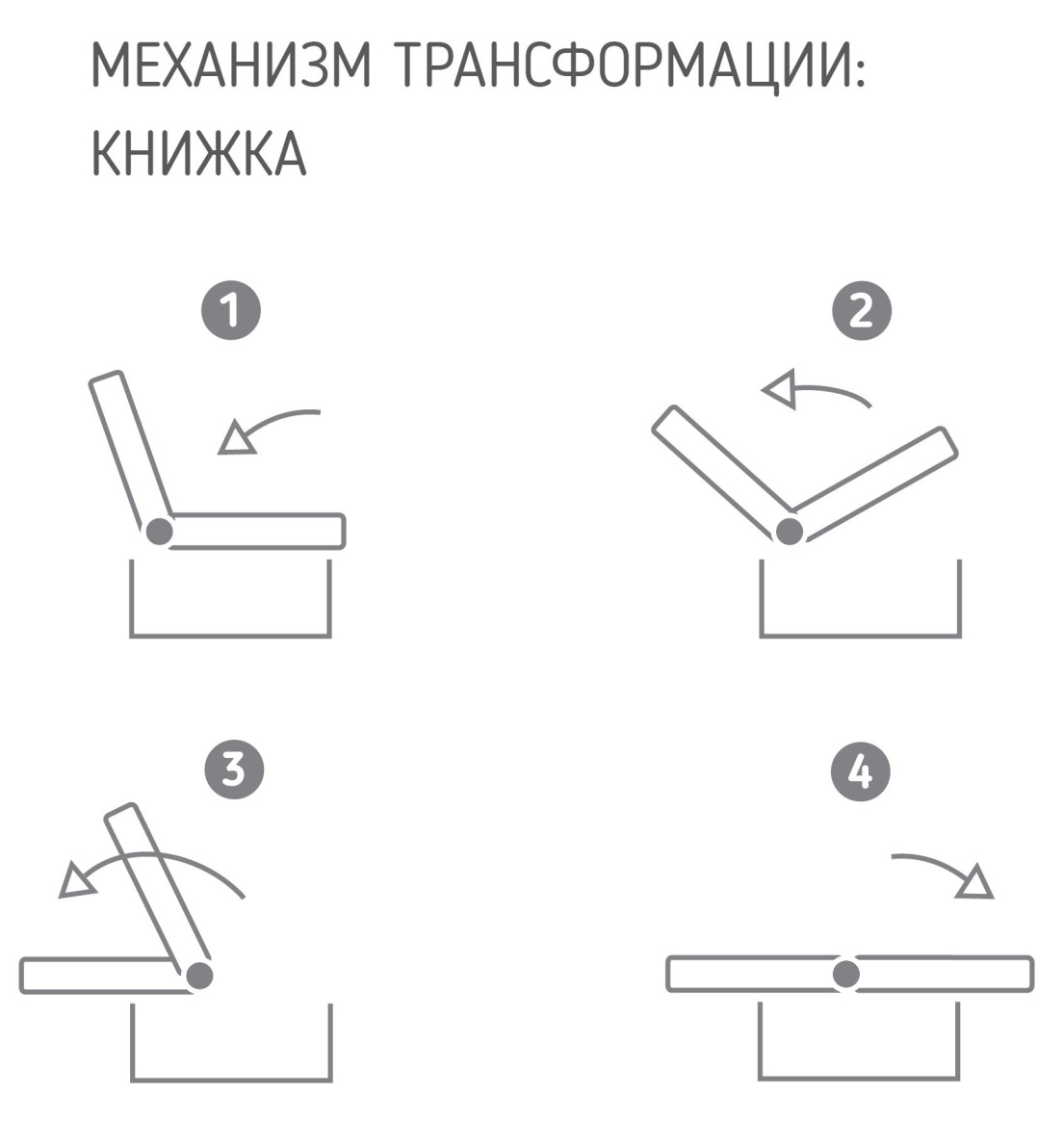 МЕХАНИЗМ ТРАНСФОРМАЦИИ:
КНИЖКА

1

2

3

4