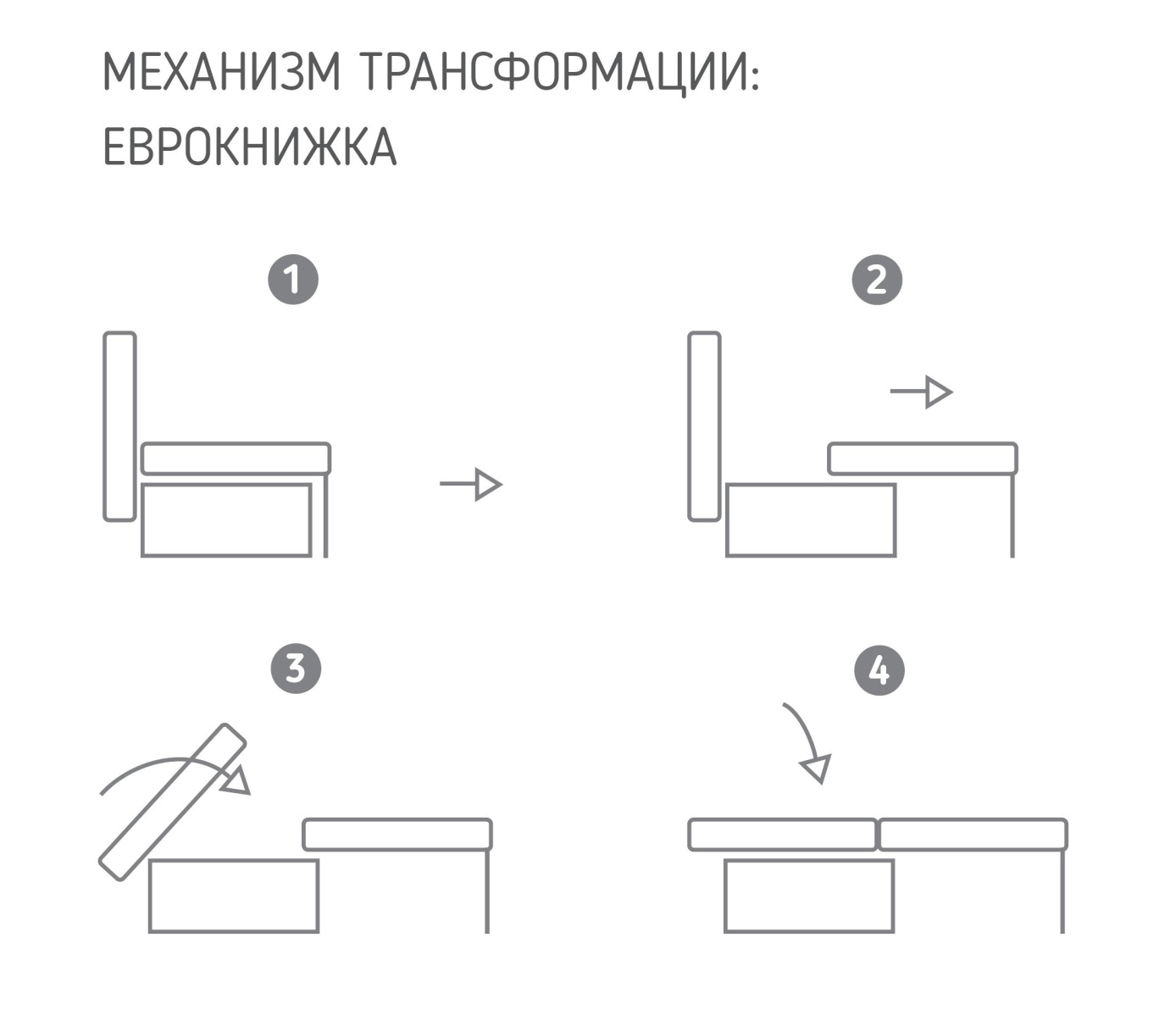 МЕХАНИЗМ ТРАНСФОРМАЦИИ:
ЕВРОКНИЖКА

1

2

3

4