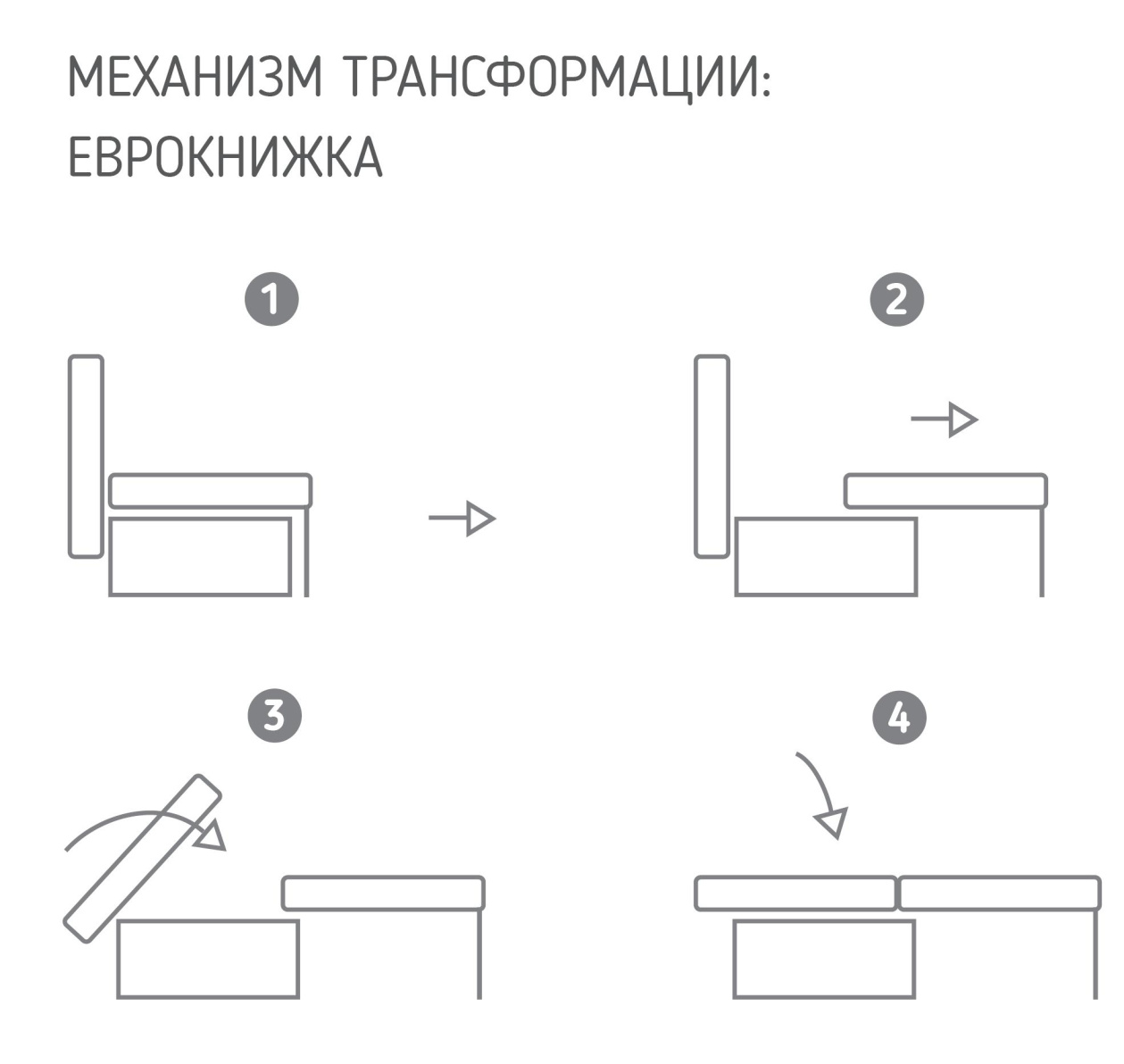 МЕХАНИЗМ ТРАНСФОРМАЦИИ:
ЕВРОКНИЖКА

1

2

3

4