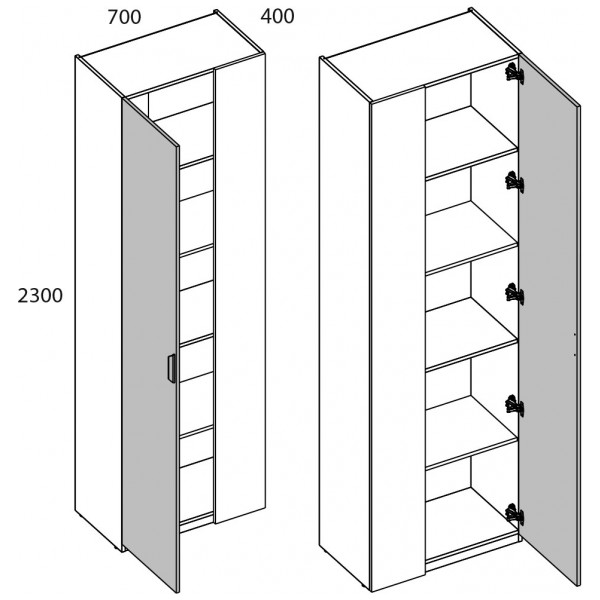 700
400
2300