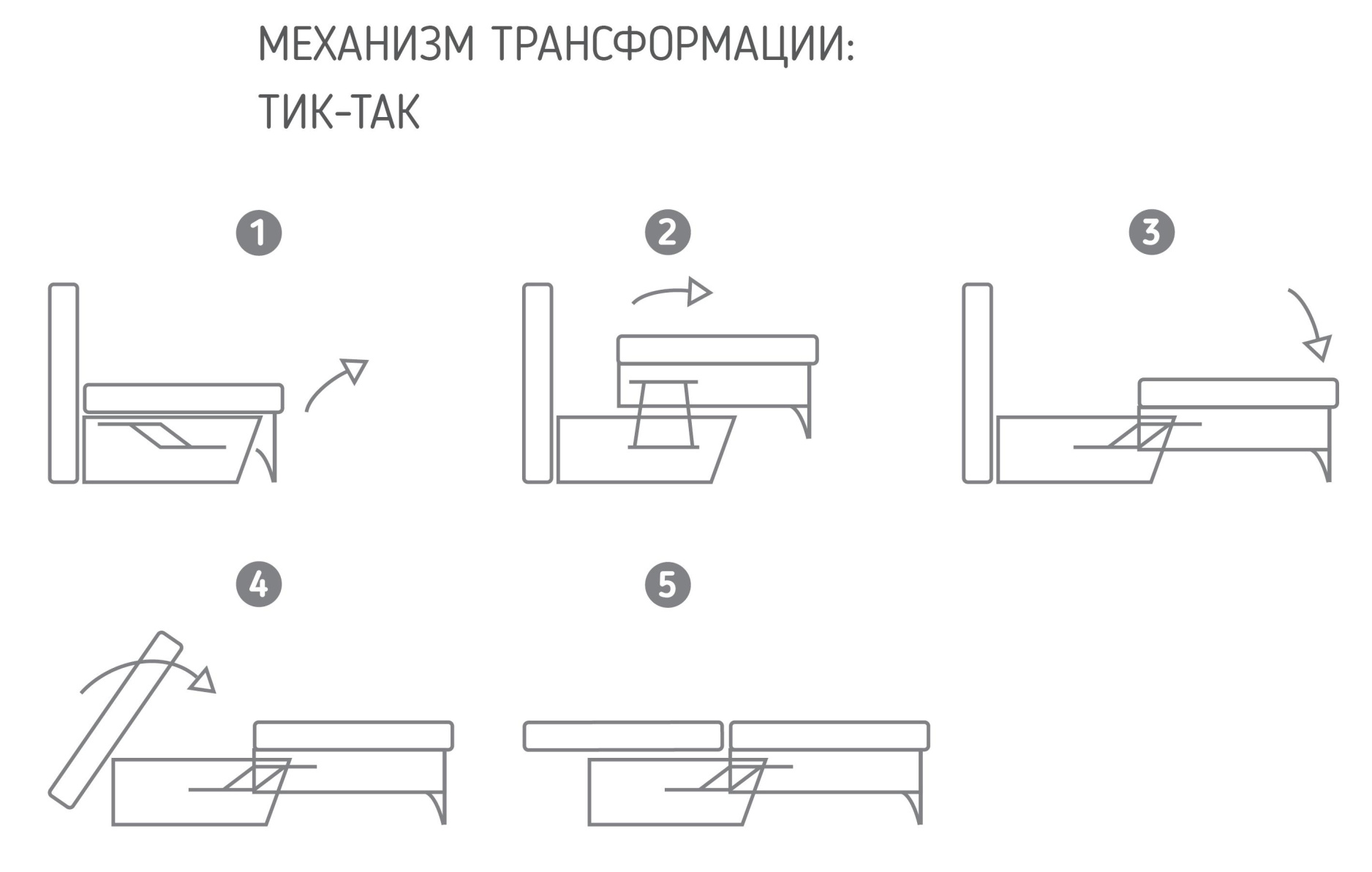 МЕХАНИЗМ ТРАНСФОРМАЦИИ:
ТИК-ТАК

1

2

3

4

5