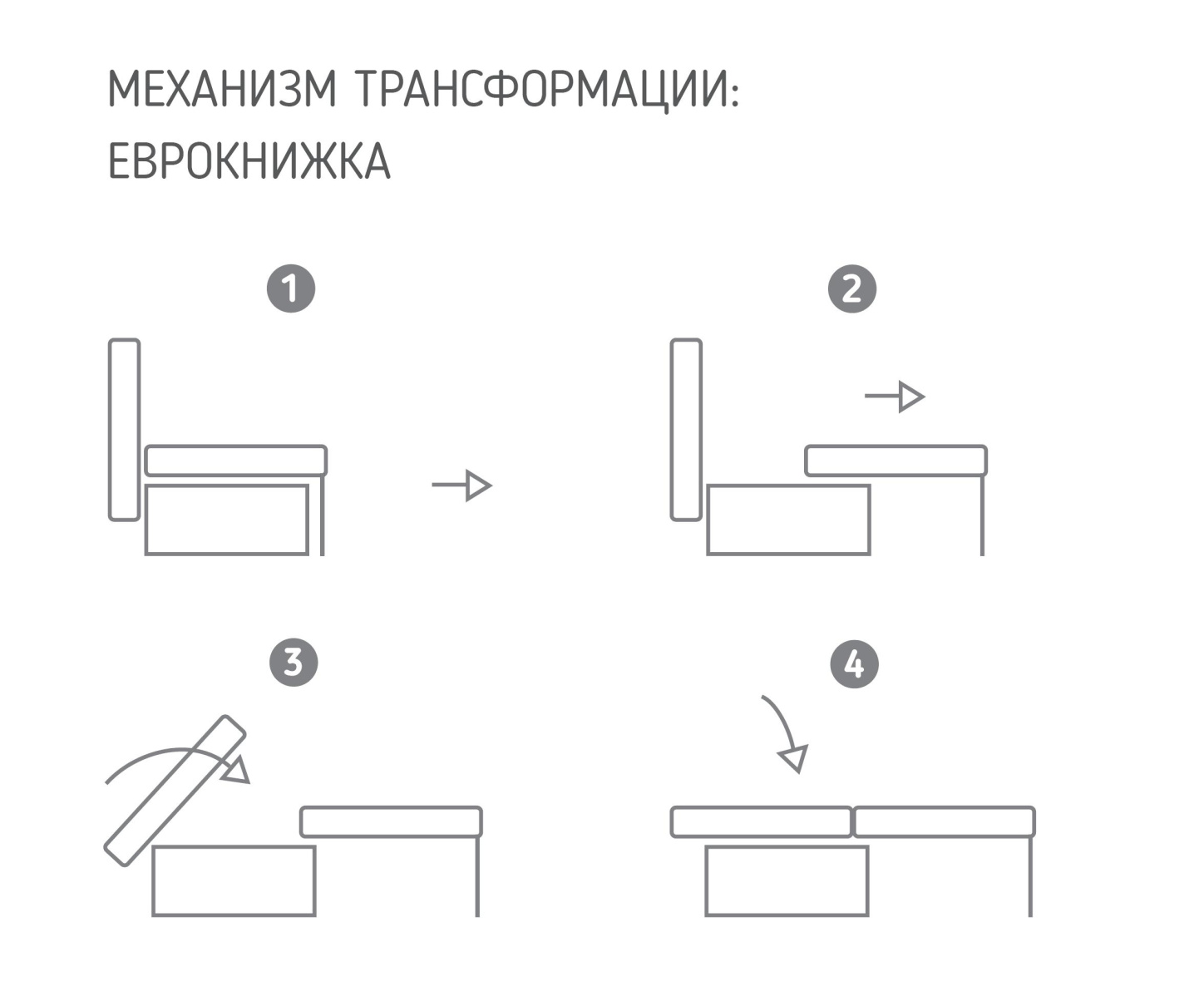 МЕХАНИЗМ ТРАНСФОРМАЦИИ:
ЕВРОКНИЖКА

1

2

3

4