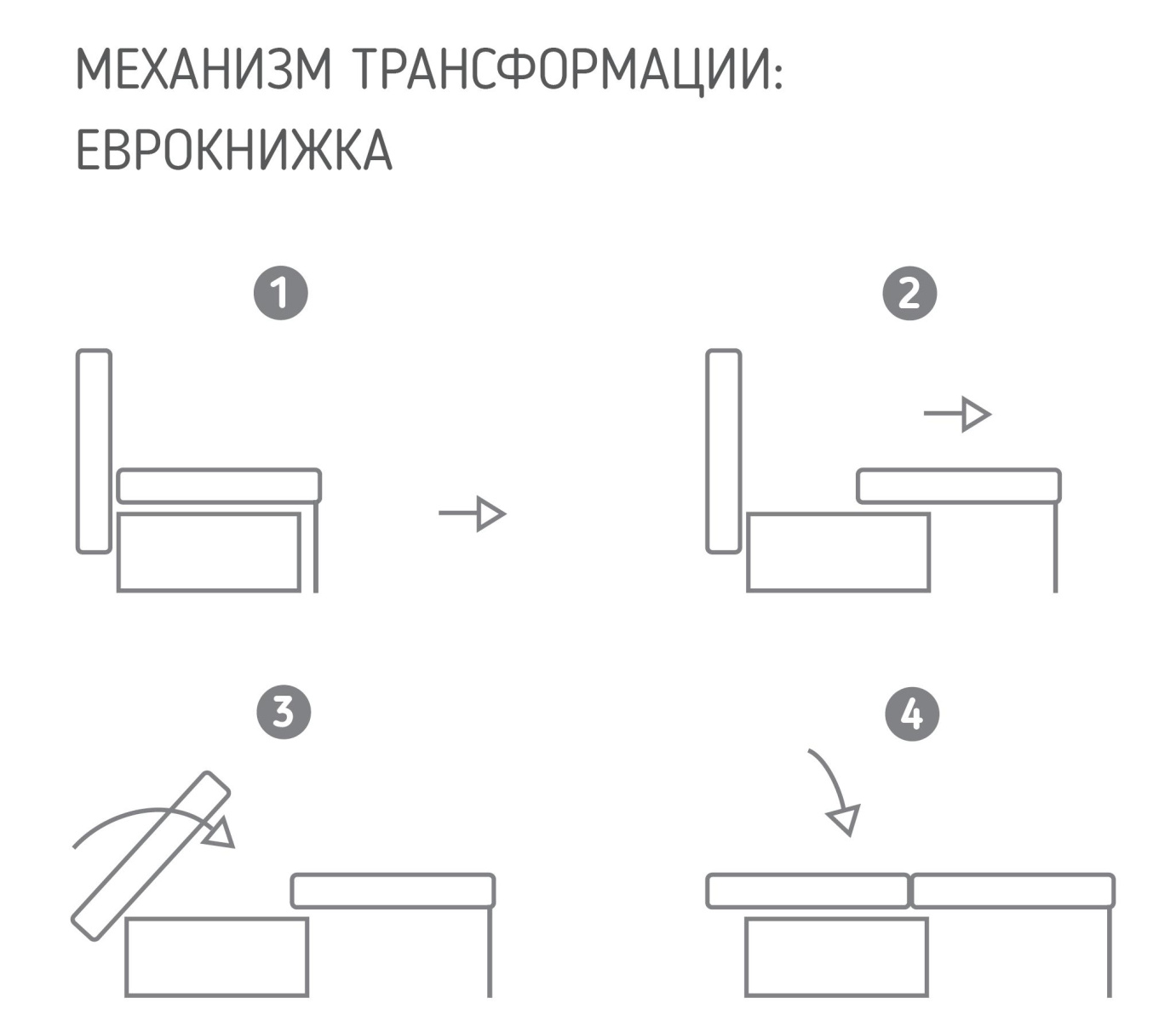 МЕХАНИЗМ ТРАНСФОРМАЦИИ:
ЕВРОКНИЖКА

1

2

3

4