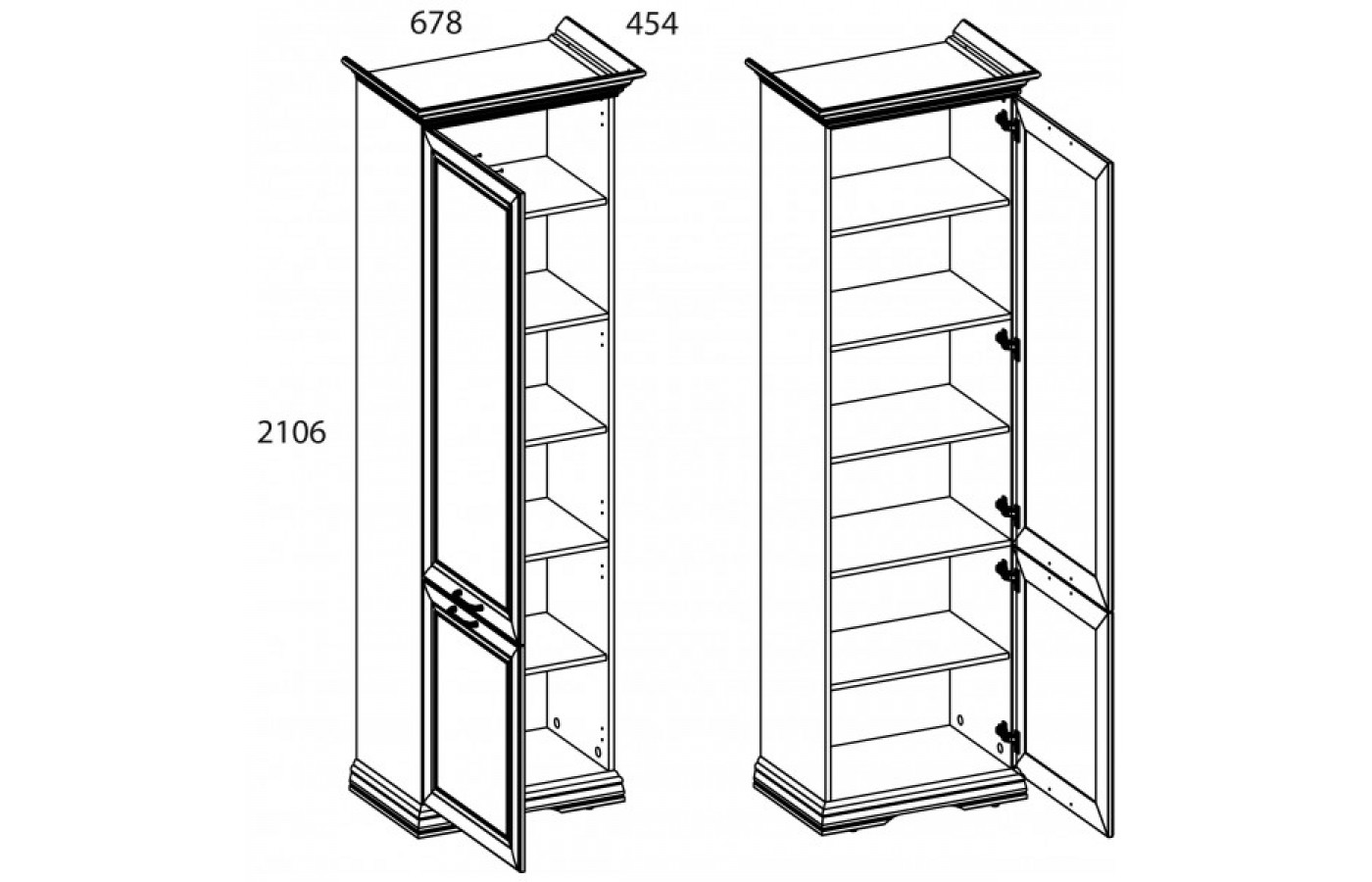 678
454
2106