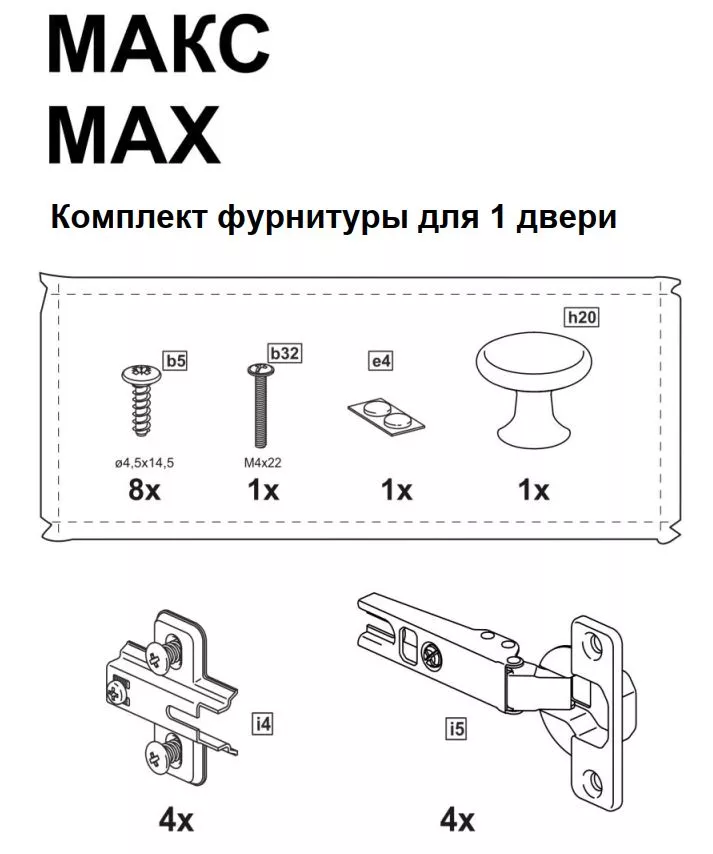 МАКС
MAX

Комплект фурнитуры для 1 двери

b5
ø4,5x14,5
8x

b32
M4x22
1x

e4
1x

h20
1x

i4
4x

i5
4x