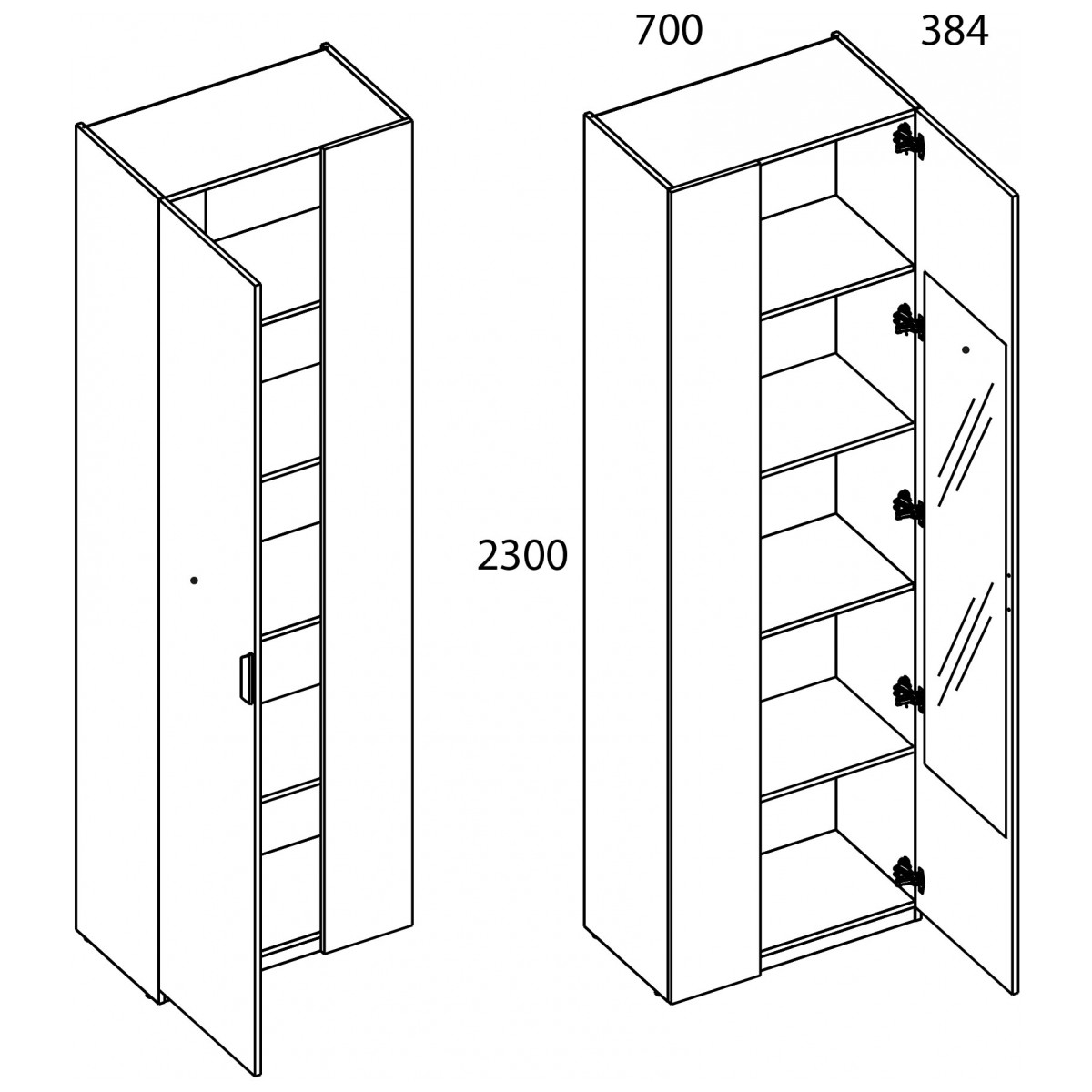 700

384

2300